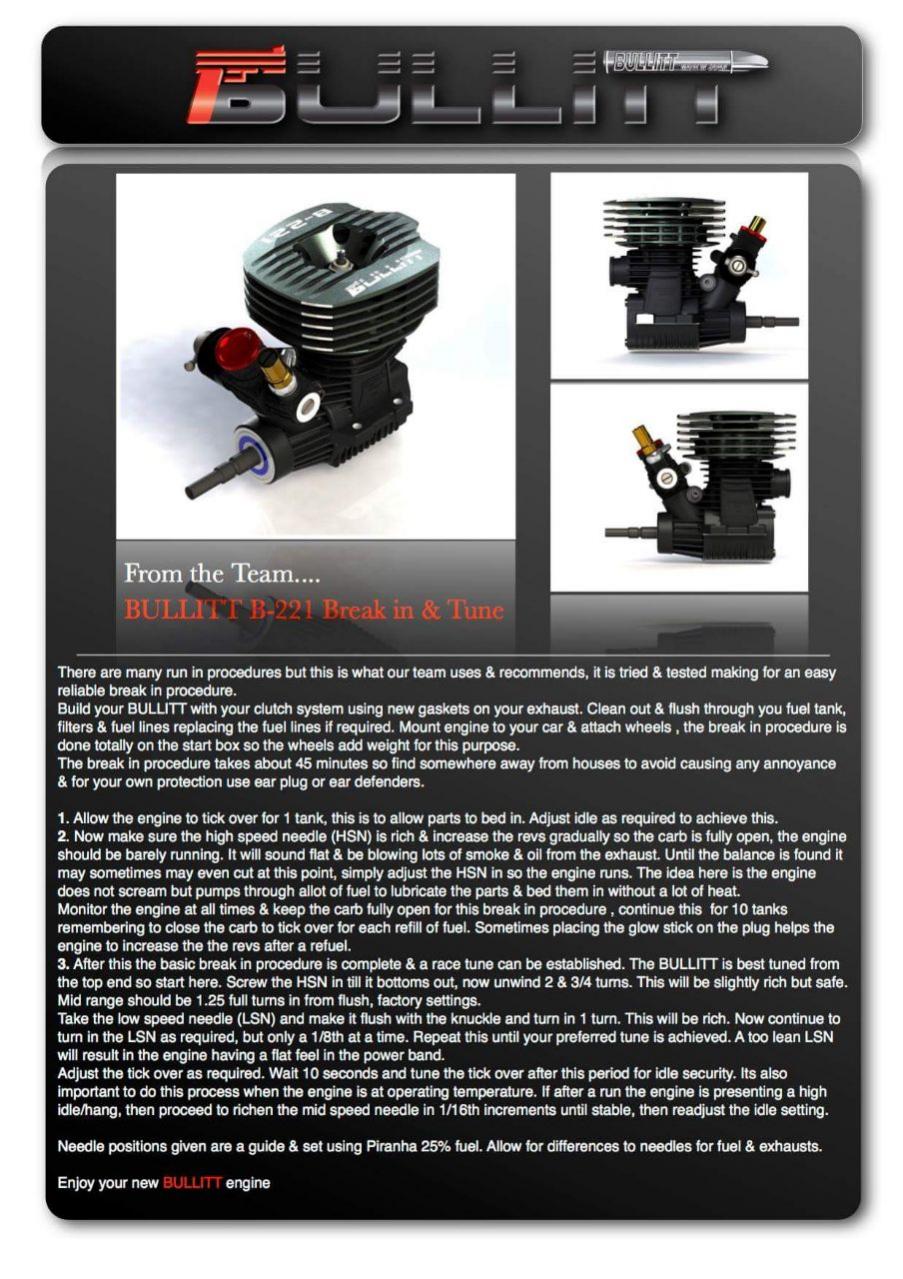 BULLITT

BULLITT

B-221

BULLITT

From the Team....
BULLITT B-221 Break in & Tune

There are many run in procedures but this is what our team uses & recommends, it is tried & tested making for an easy reliable break in procedure.
Build your BULLITT with your clutch system using new gaskets on your exhaust. Clean out & flush through you fuel tank, filters & fuel lines replacing the fuel lines if required. Mount engine to your car & attach wheels , the break in procedure is done totally on the start box so the wheels add weight for this purpose.
The break in procedure takes about 45 minutes so find somewhere away from houses to avoid causing any annoyance & for your own protection use ear plug or ear defenders.

1. Allow the engine to tick over for 1 tank, this is to allow parts to bed in. Adjust idle as required to achieve this.
2. Now make sure the high speed needle (HSN) is rich & increase the revs gradually so the carb is fully open, the engine should be barely running. It will sound flat & be blowing lots of smoke & oil from the exhaust. Until the balance is found it may sometimes may even cut at this point, simply adjust the HSN in so the engine runs. The idea here is the engine does not scream but pumps through allot of fuel to lubricate the parts & bed them in without a lot of heat.
Monitor the engine at all times & keep the carb fully open for this break in procedure , continue this for 10 tanks remembering to close the carb to tick over for each refill of fuel. Sometimes placing the glow stick on the plug helps the engine to increase the the revs after a refuel.
3. After this the basic break in procedure is complete & a race tune can be established. The BULLITT is best tuned from the top end so start here. Screw the HSN in till it bottoms out, now unwind 2 & 3/4 turns. This will be slightly rich but safe. Mid range should be 1.25 full turns in from flush, factory settings.
Take the low speed needle (LSN) and make it flush with the knuckle and turn in 1 turn. This will be rich. Now continue to turn in the LSN as required, but only a 1/8th at a time. Repeat this until your preferred tune is achieved. A too lean LSN will result in the engine having a flat feel in the power band.
Adjust the tick over as required. Wait 10 seconds and tune the tick over after this period for idle security. Its also important to do this process when the engine is at operating temperature. If after a run the engine is presenting a high idle/hang, then proceed to richen the mid speed needle in 1/16th increments until stable, then readjust the idle setting.

Needle positions given are a guide & set using Piranha 25% fuel. Allow for differences to needles for fuel & exhausts.

Enjoy your new BULLITT engine